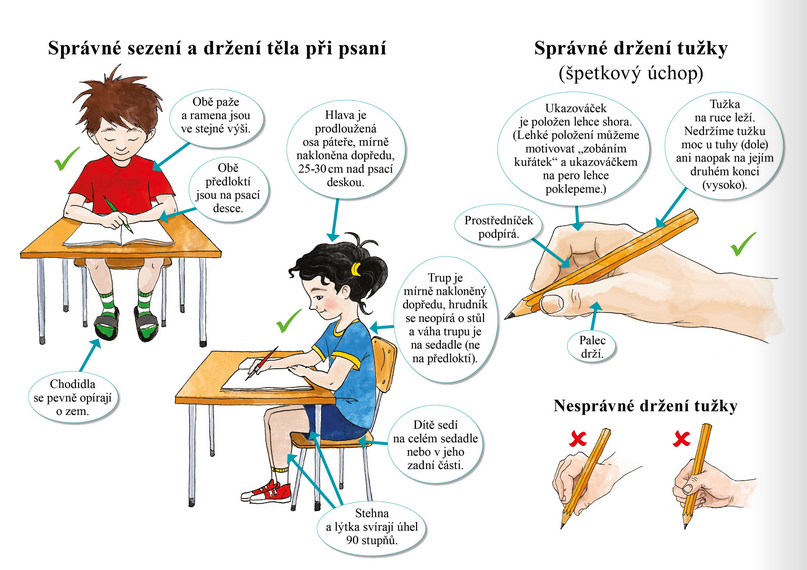 Správné sezení a držení těla při psaní

Obě paže a ramena jsou ve stejné výši.

Obě předloktí jsou na psací desce.

Chodidla se pevně opírají o zem.

Hlava je prodloužená osa páteře, mírně nakloněna dopředu, 25-30 cm nad psací deskou.

Trup je mírně nakloněný dopředu, hrudník se neopírá o stůl a váha trupu je na sedadle (ne na předloktí).

Dítě sedí na celém sedadle nebo v jeho zadní části.

Stehna a lýtka svírají úhel 90 stupňů.

Správné držení tužky
(špetkový úchop)

Ukazováček je položen lehce shora. (Lehké položení můžeme motivovat „zobáním kuřátek“ a ukazováčkem na pero lehce poklepeme.)

Tužka na ruce leží. Nedržíme tužku moc u tuhy (dole) ani naopak na jejím druhém konci (vysoko).

Prostředníček podpírá.

Palec drží.

Nesprávné držení tužky